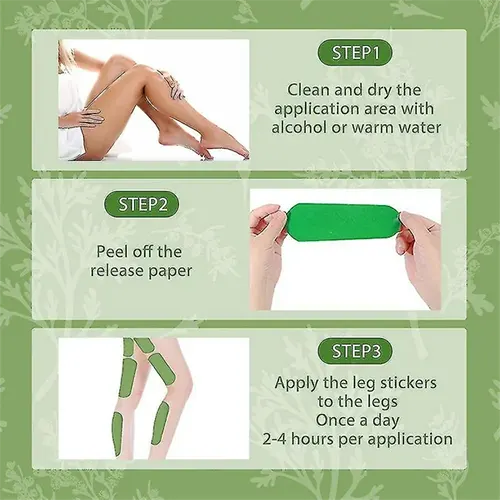 STEP1

Clean and dry the application area with alcohol or warm water

STEP2

Peel off the release paper

STEP3

Apply the leg stickers to the legs
Once a day
2-4 hours per application