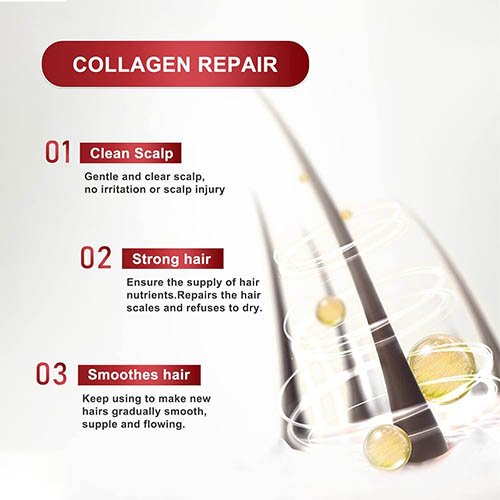 COLLAGEN REPAIR

01 Clean Scalp

Gentle and clear scalp, no irritation or scalp injury

02 Strong hair

Ensure the supply of hair nutrients.Repairs the hair scales and refuses to dry.

03 Smoothes hair

Keep using to make new hairs gradually smooth, supple and flowing.