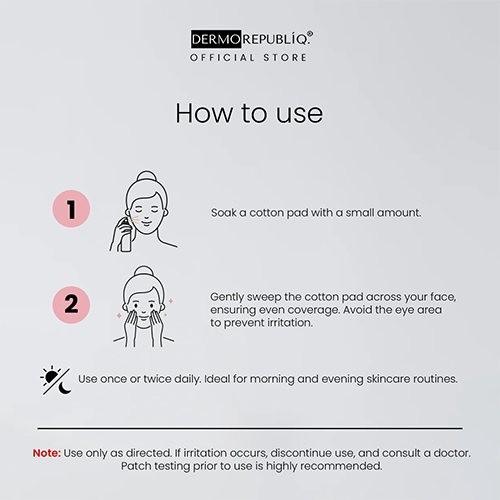 DERMOREPUBLÍQ.®
OFFICIAL STORE

How to use

1

Soak a cotton pad with a small amount.

2

Gently sweep the cotton pad across your face, ensuring even coverage. Avoid the eye area to prevent irritation.

Use once or twice daily. Ideal for morning and evening skincare routines.

Note: Use only as directed. If irritation occurs, discontinue use, and consult a doctor. Patch testing prior to use is highly recommended.