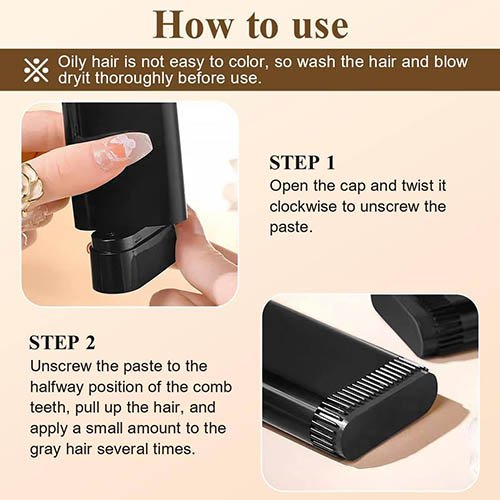 How to use

※ Oily hair is not easy to color, so wash the hair and blow dryit thoroughly before use.

STEP 1
Open the cap and twist it clockwise to unscrew the paste.

STEP 2
Unscrew the paste to the halfway position of the comb teeth, pull up the hair, and apply a small amount to the gray hair several times.